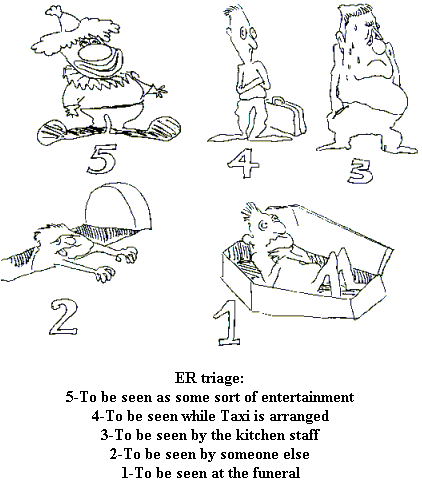 5

4

3

2

1

ER triage:
5-To be seen as some sort of entertainment
4-To be seen while Taxi is arranged
3-To be seen by the kitchen staff
2-To be seen by someone else
1-To be seen at the funeral